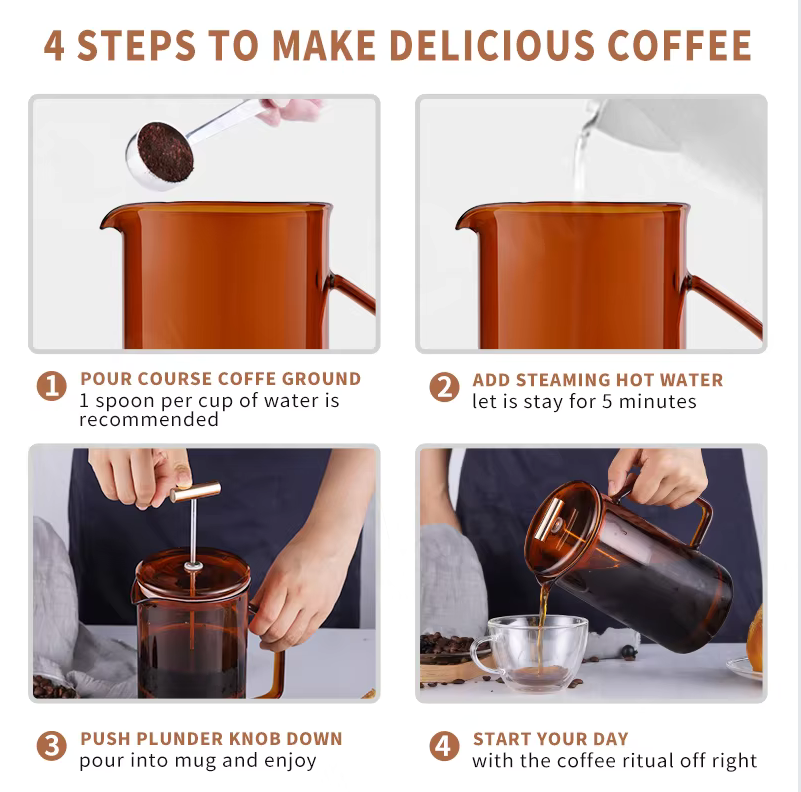 4 STEPS TO MAKE DELICIOUS COFFEE

1 POUR COURSE COFFE GROUND
1 spoon per cup of water is recommended

2 ADD STEAMING HOT WATER
let is stay for 5 minutes

3 PUSH PLUNDER KNOB DOWN
pour into mug and enjoy

4 START YOUR DAY
with the coffee ritual off right